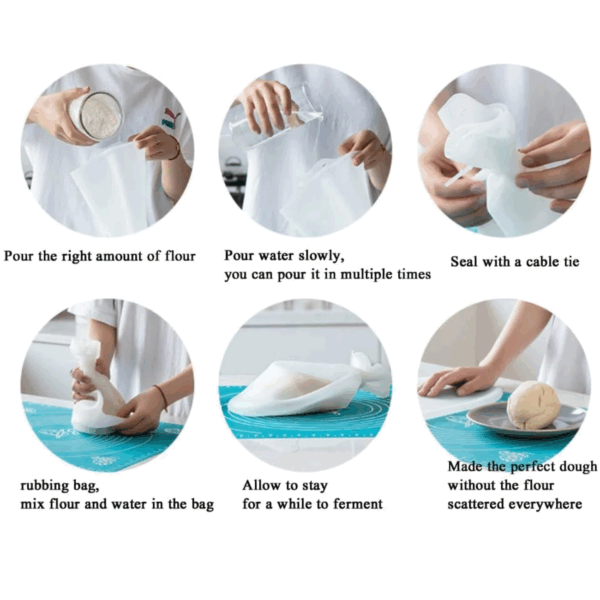 Pour the right amount of flour

Pour water slowly,
you can pour it in multiple times

Seal with a cable tie

rubbing bag,
mix flour and water in the bag

Allow to stay
for a while to ferment

Made the perfect dough
without the flour
scattered everywhere